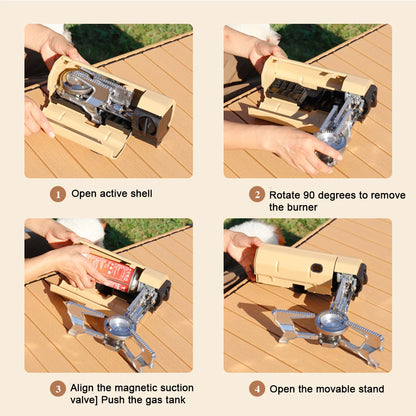 1 Open active shell

2 Rotate 90 degrees to remove the burner

3 Align the magnetic suction valve] Push the gas tank

4 Open the movable stand